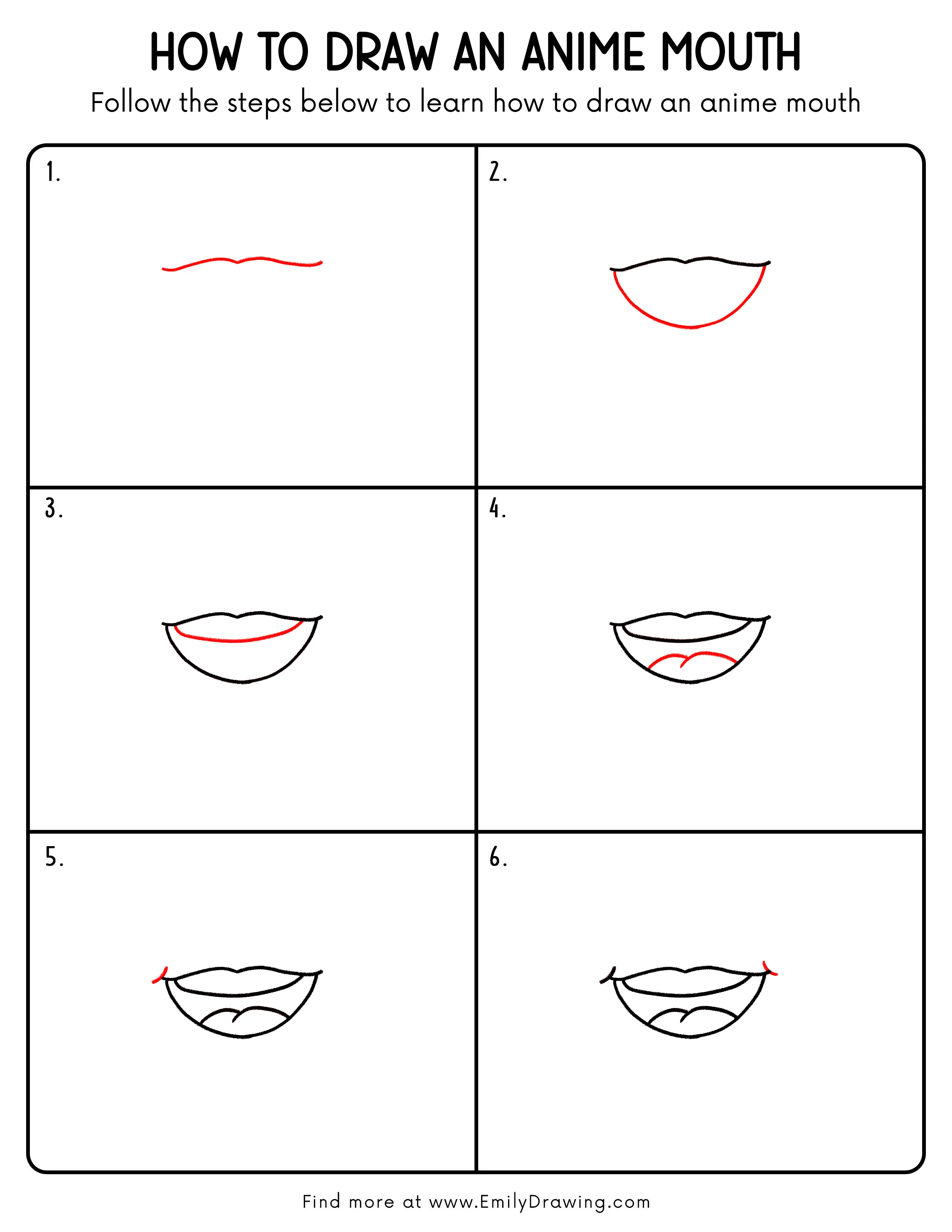 HOW TO DRAW AN ANIME MOUTH

Follow the steps below to learn how to draw an anime mouth

1.

2.

3.

4.

5.

6.

Find more at www.EmilyDrawing.com